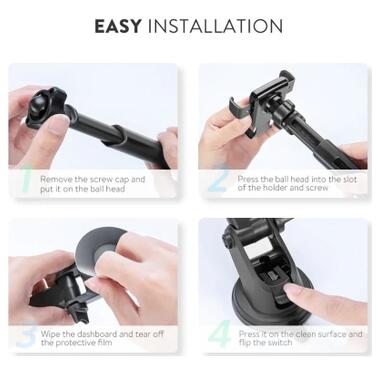 EASY INSTALLATION

1 Remove the screw cap and put it on the ball head

2 Press the ball head into the slot of the holder and screw

3 Wipe the dashboard and tear off the protective film

4 Press it on the clean surface and flip the switch