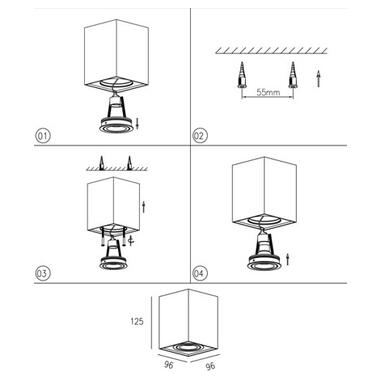 01

55mm

02

03

04

125

96

96