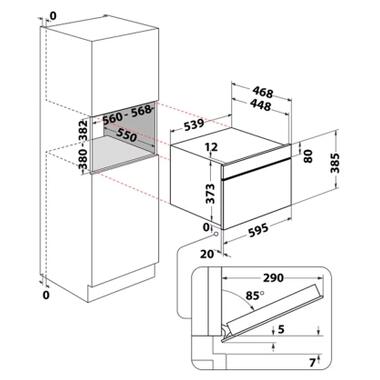 0
560 - 568
380 - 382
550
0
468
448
539
12
80
385
373
0
595
20
290
85°
5
7