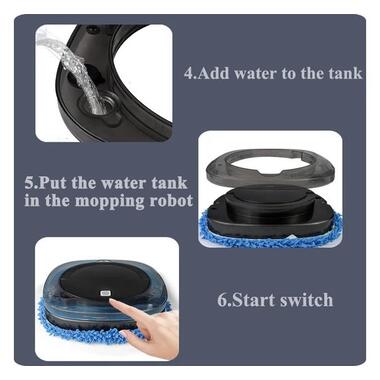 4.Add water to the tank

5.Put the water tank in the mopping robot

6.Start switch