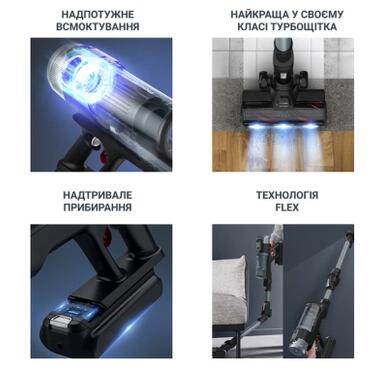 НАДПОТУЖНЕ ВСМОКТУВАННЯ

НАЙКРАЩА У СВОЄМУ КЛАСІ ТУРБОЩІТКА

НАДТРИВАЛЕ ПРИБИРАННЯ

ТЕХНОЛОГІЯ FLEX