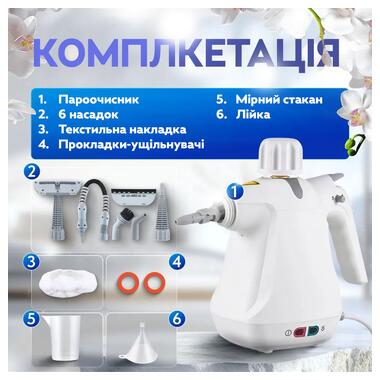 КОМПЛКЕТАЦІЯ

1. Пароочисник
2. 6 насадок
3. Текстильна накладка
4. Прокладки-ущільнувачі
5. Мірний стакан
6. Лійка

2

1

3

4

5

6