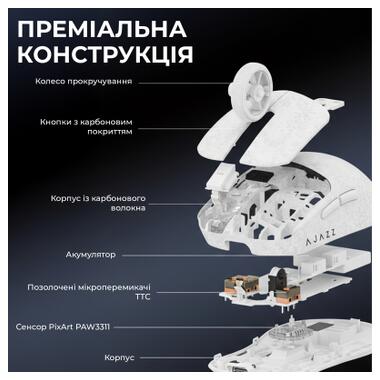 ПРЕМІАЛЬНА КОНСТРУКЦІЯ

Колесо прокручування

Кнопки з карбоновим покриттям

Корпус із карбонового волокна

AJAZZ

Акумулятор

Позолочені мікроперемикачі TTC

Сенсор PixArt PAW3311

Корпус