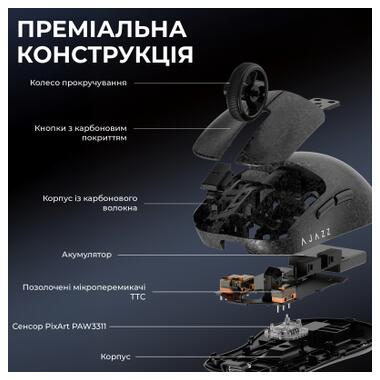 ПРЕМІАЛЬНА КОНСТРУКЦІЯ

Колесо прокручування

Кнопки з карбоновим покриттям

Корпус із карбонового волокна

AJAZZ

Акумулятор

Позолочені мікроперемикачі TTC

Сенсор PixArt PAW3311

Корпус