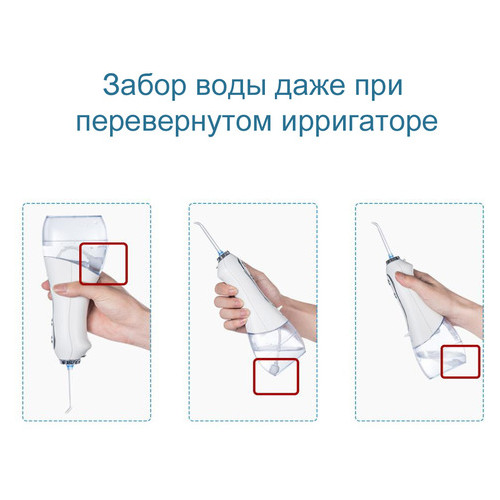 Забор воды даже при перевернутом ирригаторе