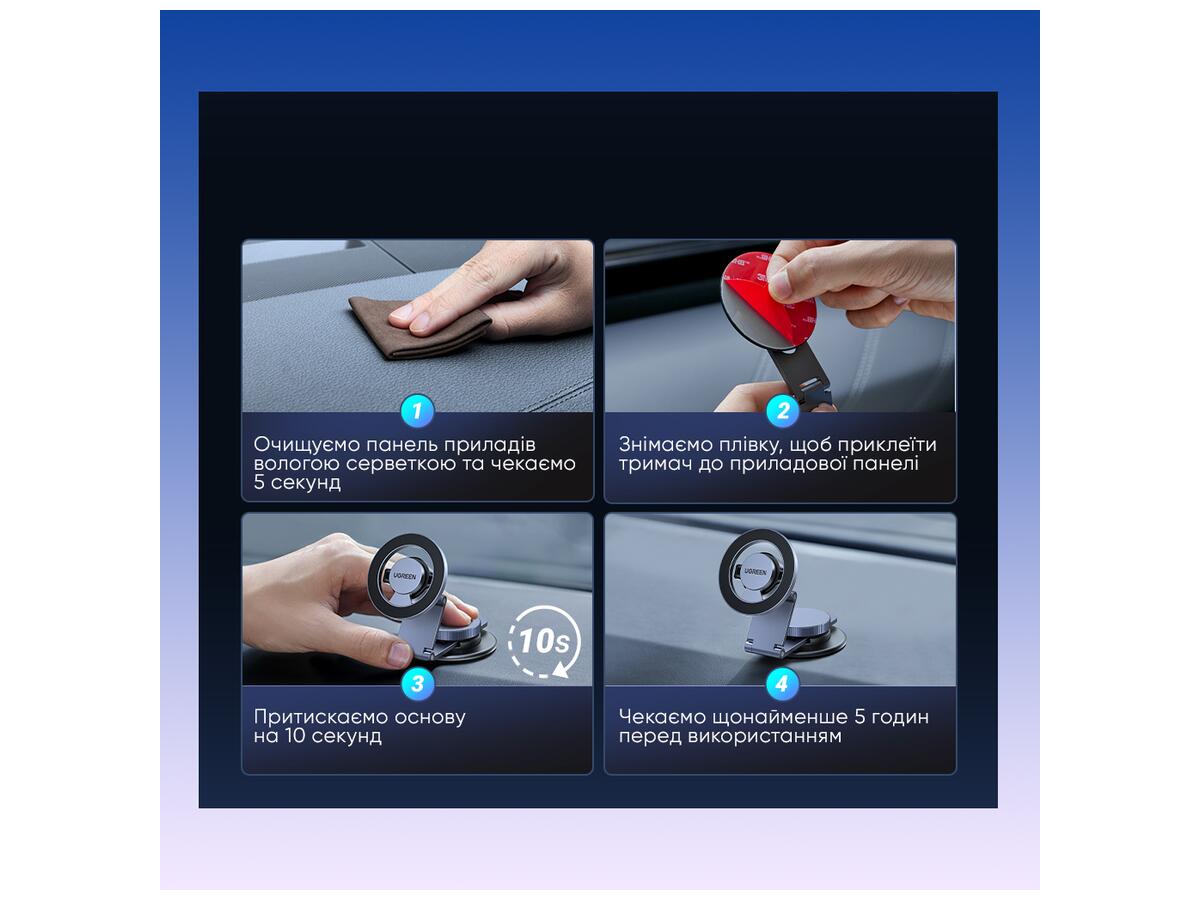 1

Очищуємо панель приладів вологою серветкою та чекаємо 5 секунд

2

Знімаємо плівку, щоб приклеїти тримач до приладової панелі

UGREEN

10s

3

Притискаємо основу на 10 секунд

UGREEN

4

Чекаємо щонайменше 5 годин перед використанням