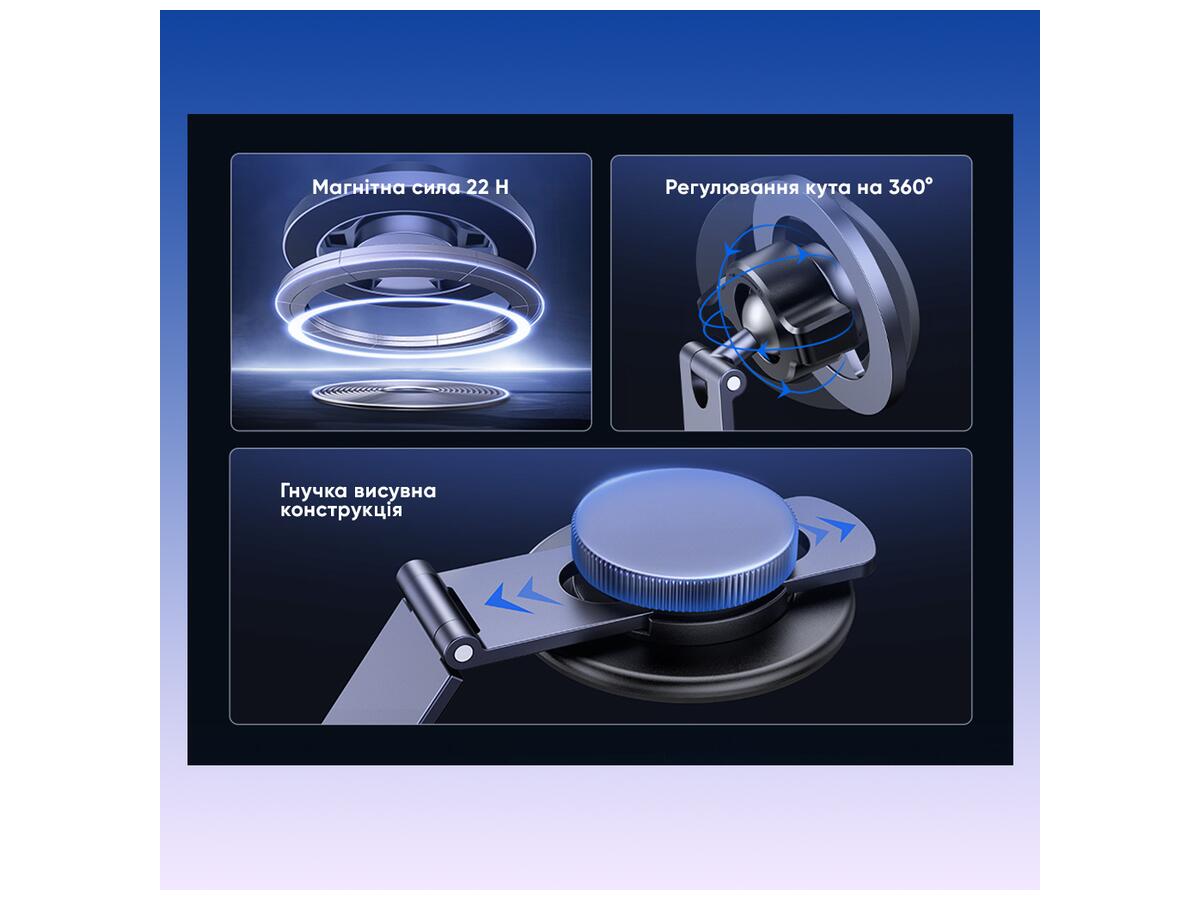 Магнітна сила 22 Н

Регулювання кута на 360°

Гнучка висувна конструкція