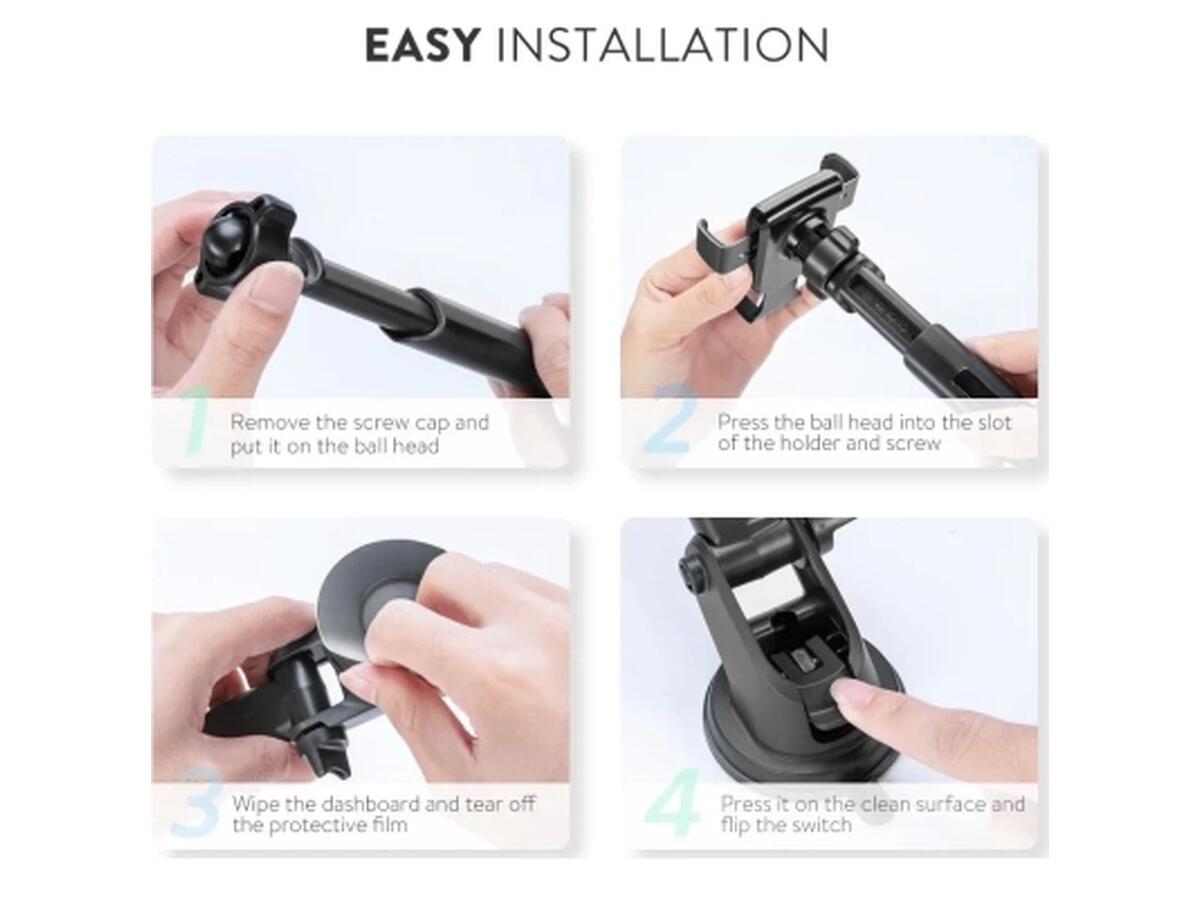 EASY INSTALLATION

1 Remove the screw cap and put it on the ball head

2 Press the ball head into the slot of the holder and screw

3 Wipe the dashboard and tear off the protective film

4 Press it on the clean surface and flip the switch