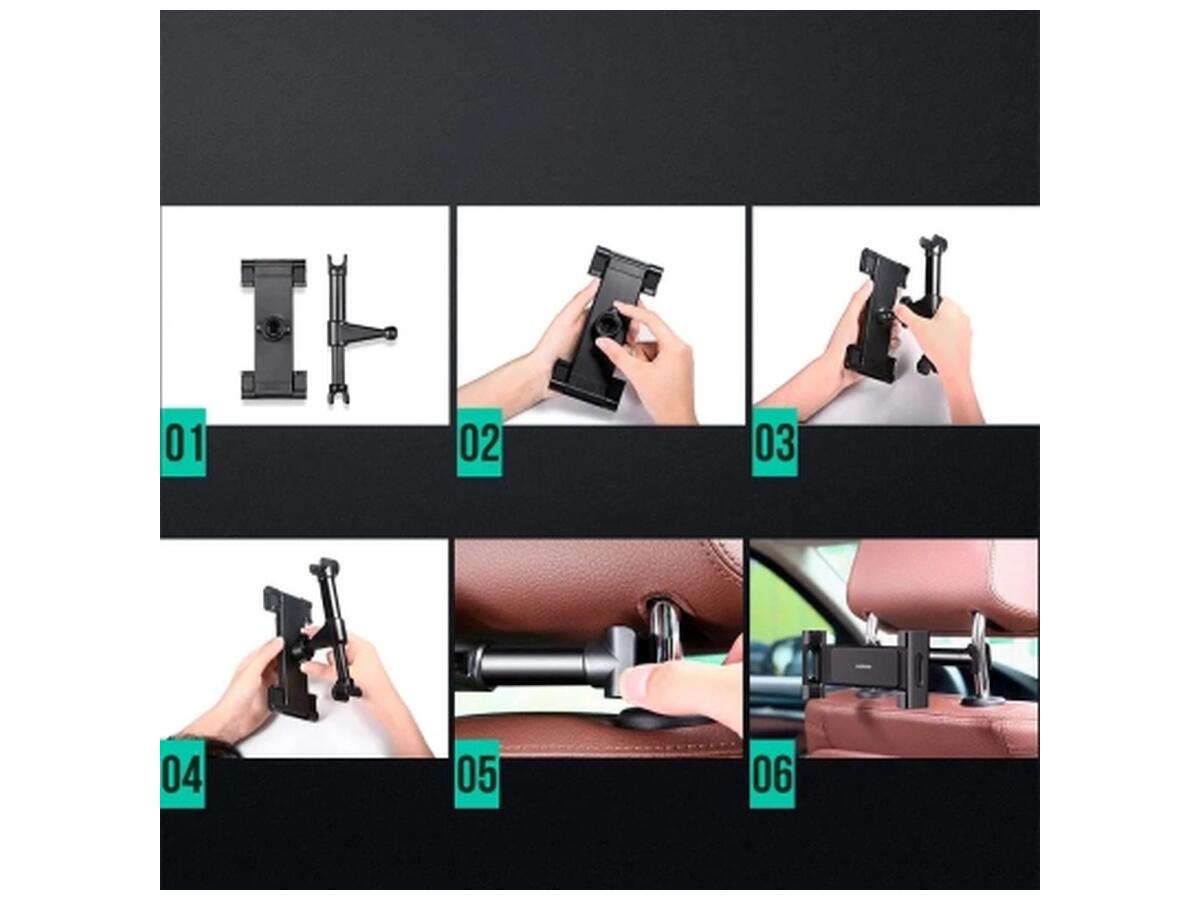 01
02
03
04
05
06