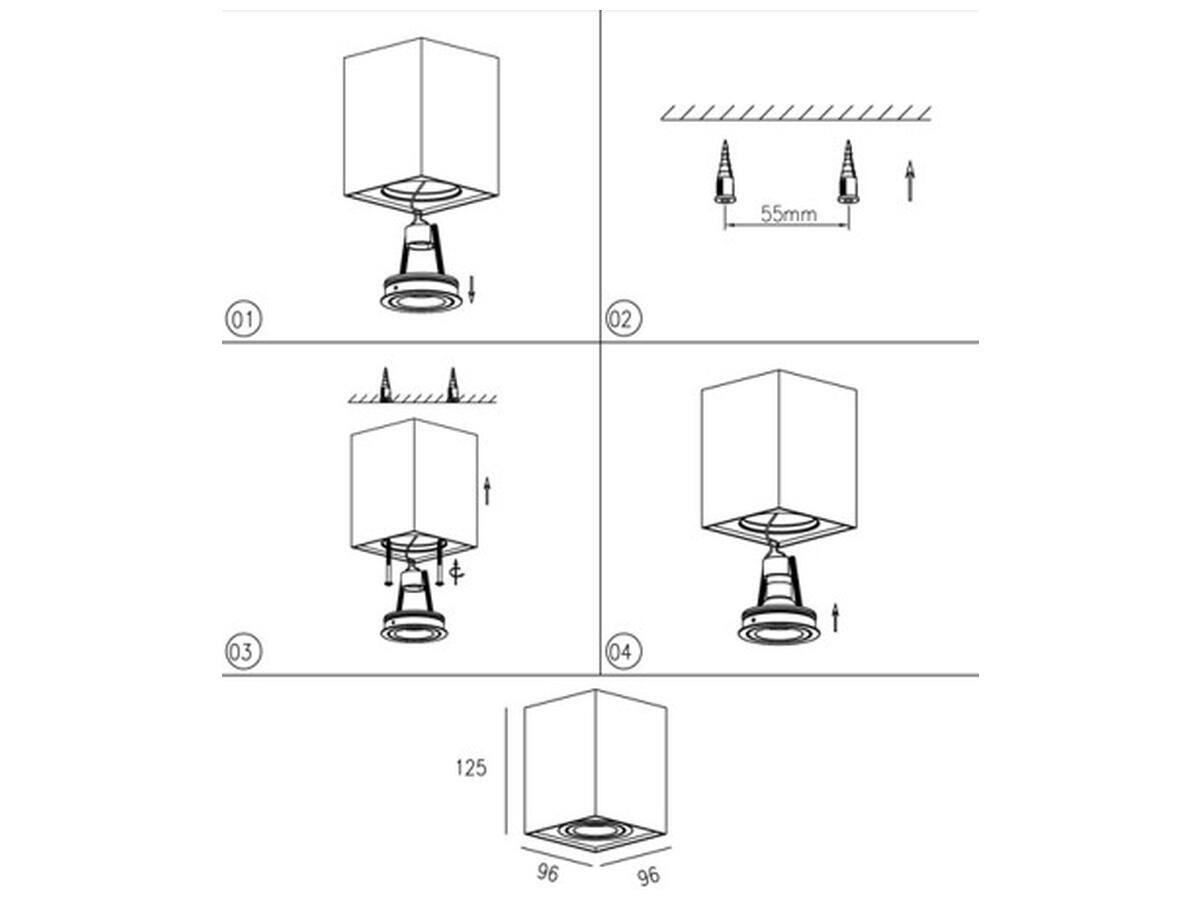 01

55mm

02

03

04

125

96

96