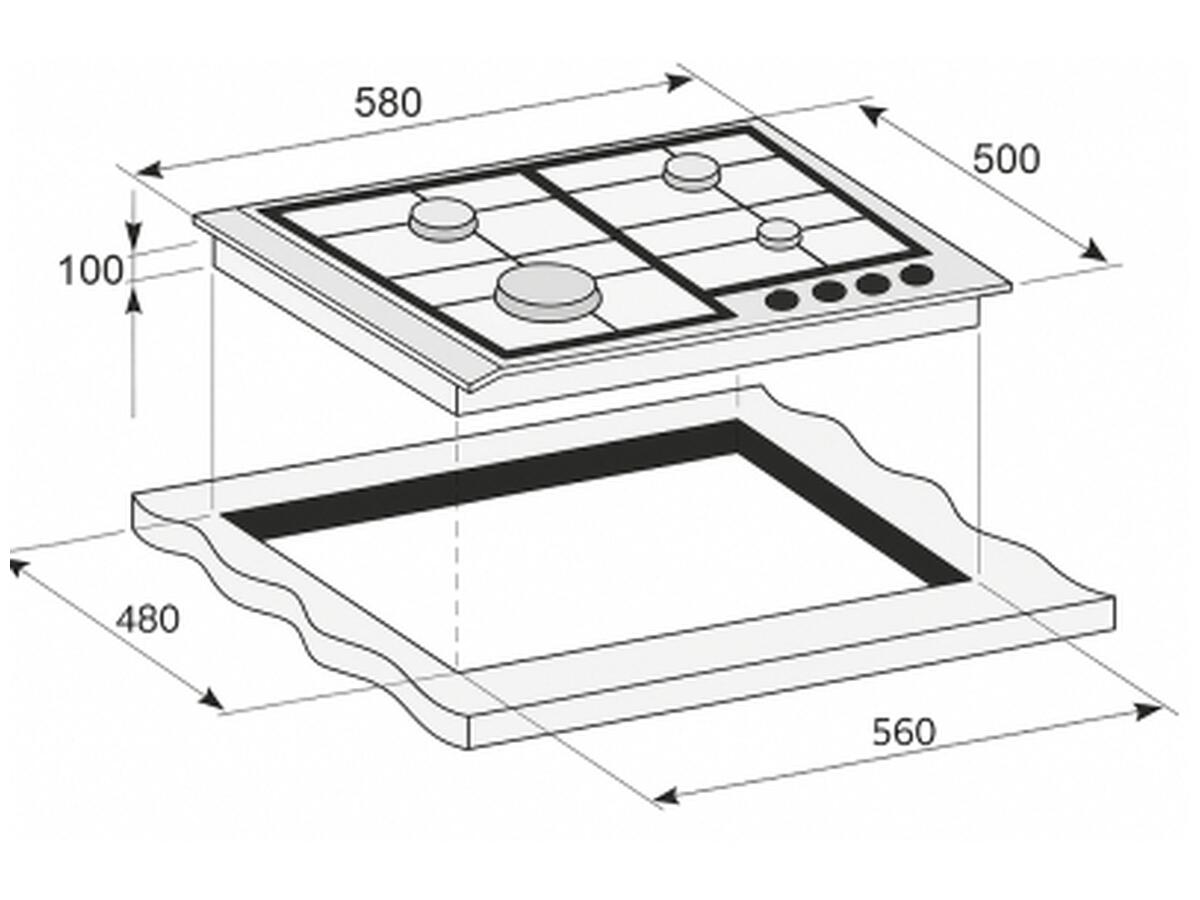 580
500
100
480
560