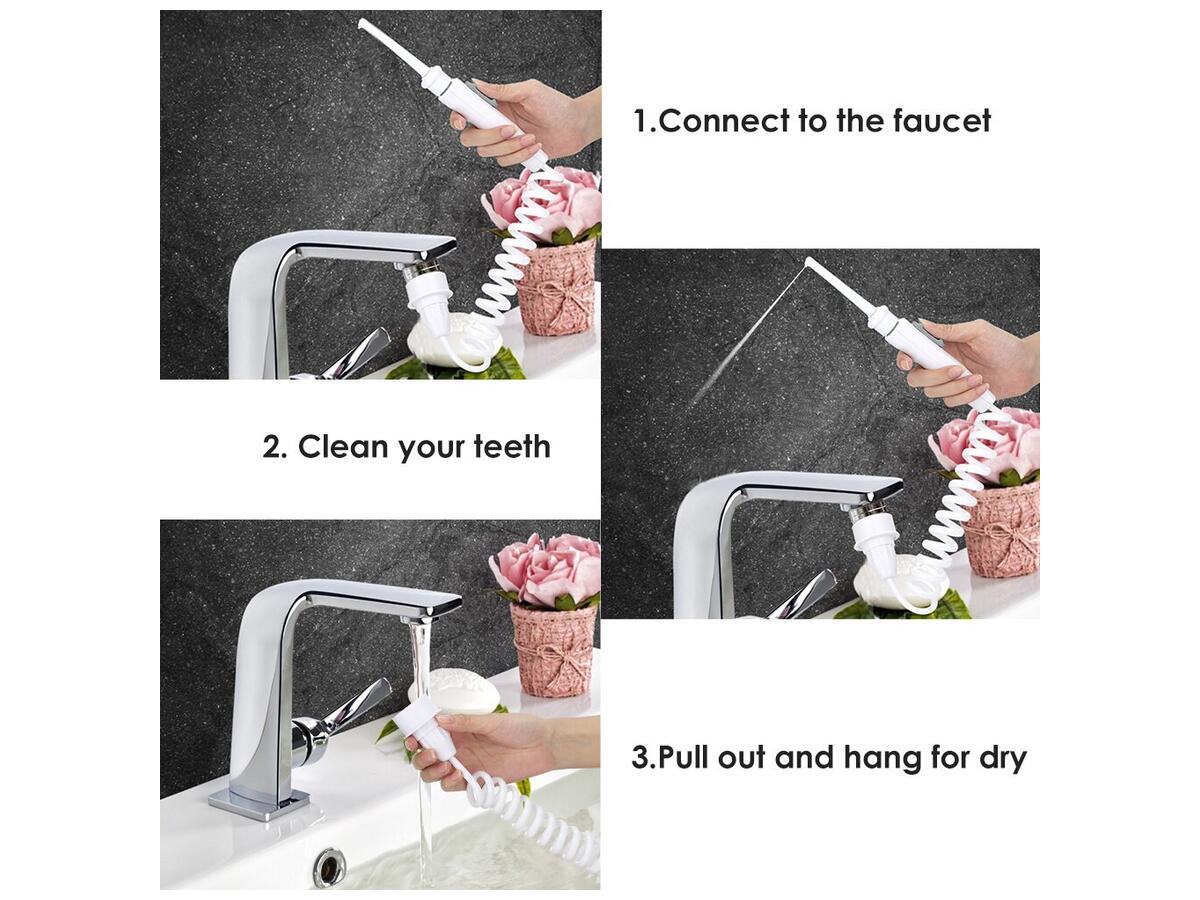 1.Connect to the faucet

2. Clean your teeth

3.Pull out and hang for dry