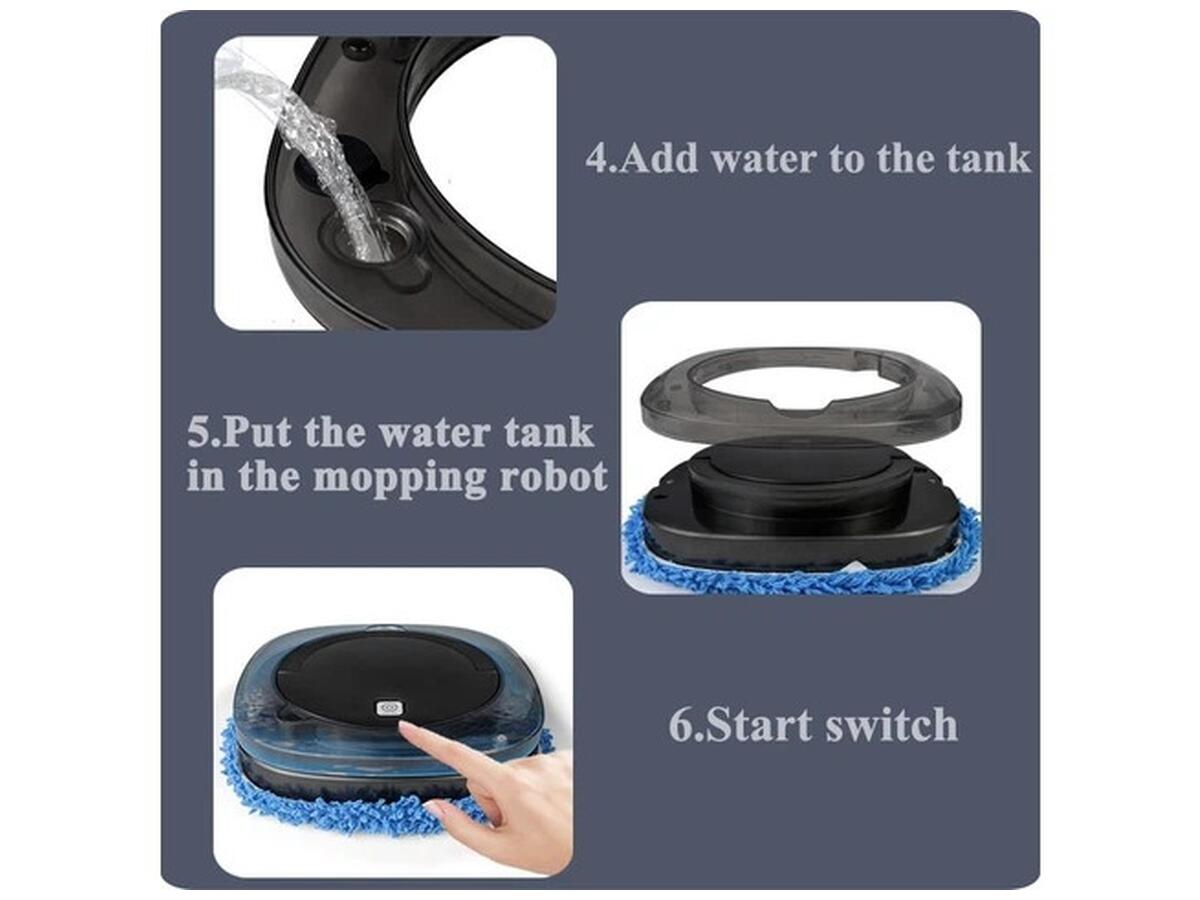 4.Add water to the tank

5.Put the water tank in the mopping robot

6.Start switch