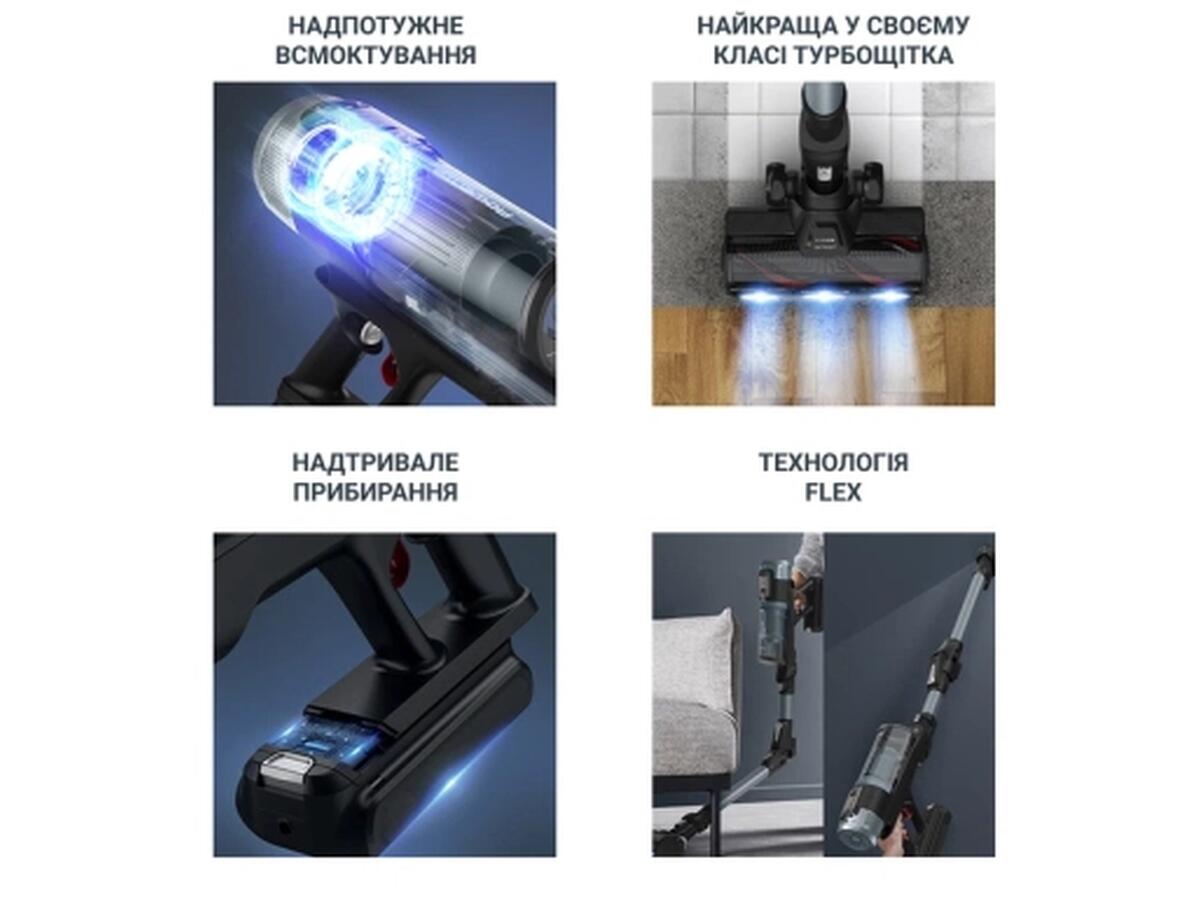 НАДПОТУЖНЕ ВСМОКТУВАННЯ

НАЙКРАЩА У СВОЄМУ КЛАСІ ТУРБОЩІТКА

НАДТРИВАЛЕ ПРИБИРАННЯ

ТЕХНОЛОГІЯ FLEX