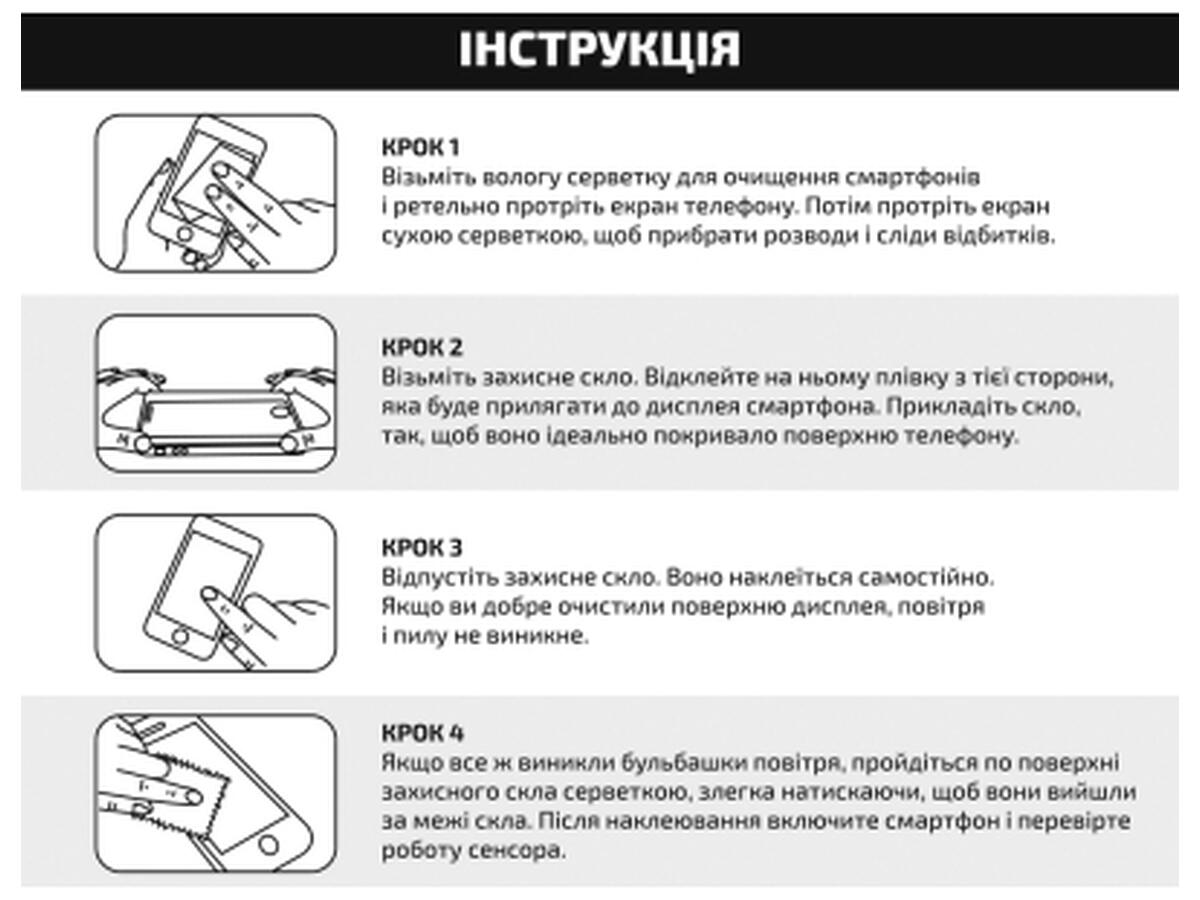 ІНСТРУКЦІЯ

КРОК 1
Візьміть вологу серветку для очищення смартфонів і ретельно протріть екран телефону. Потім протріть екран сухою серветкою, щоб прибрати розводи і сліди відбитків.

КРОК 2
Візьміть захисне скло. Відклейте на ньому плівку з тієї сторони, яка буде прилягати до дисплея смартфона. Прикладіть скло, так, щоб воно ідеально покривало поверхню телефону.

КРОК 3
Відпустіть захисне скло. Воно наклеїться самостійно. Якщо ви добре очистили поверхню дисплея, повітря і пилу не виникне.

КРОК 4
Якщо все ж виникли бульбашки повітря, пройдіться по поверхні захисного скла серветкою, злегка натискаючи, щоб вони вийшли за межі скла. Після наклеювання включите смартфон і перевірте роботу сенсора.