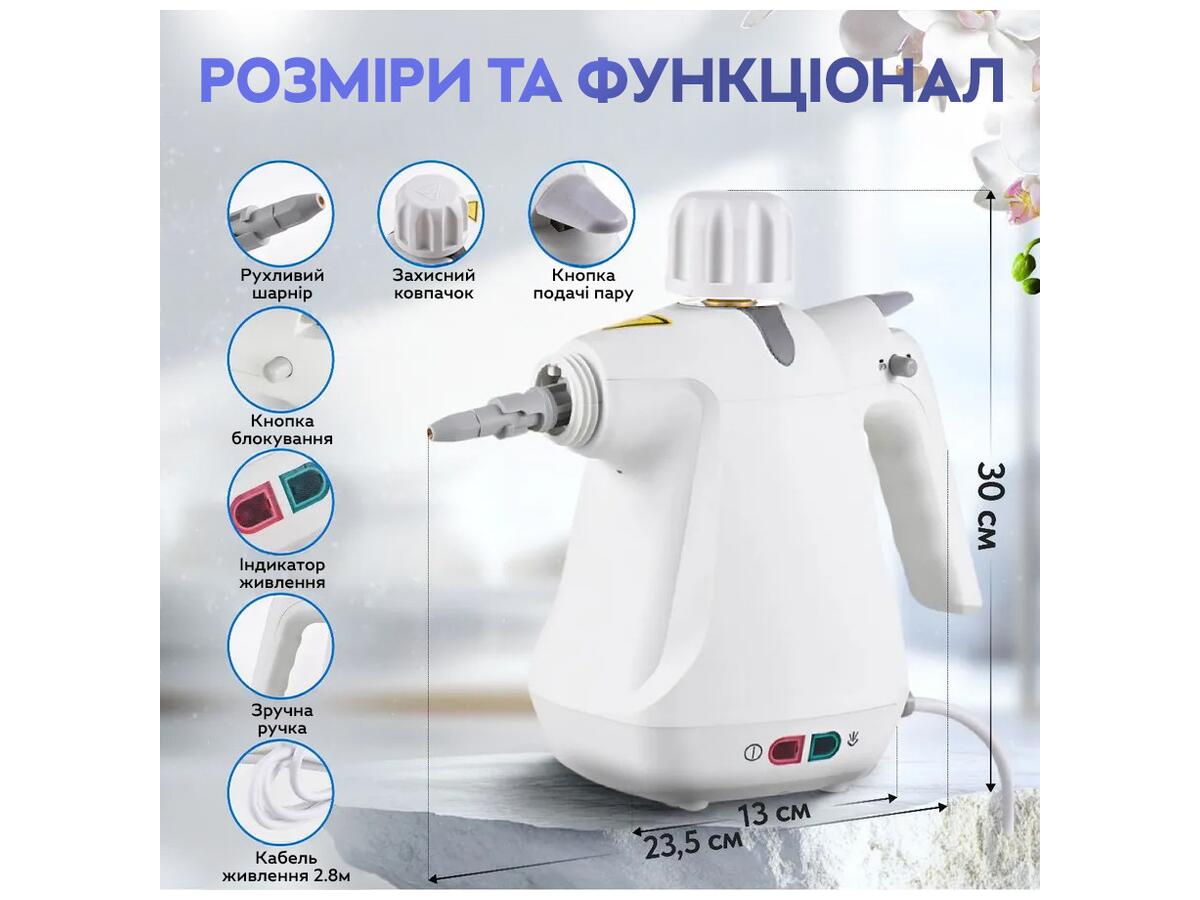 РОЗМІРИ ТА ФУНКЦІОНАЛ

Рухливий шарнір

Захисний ковпачок

Кнопка подачі пару

Кнопка блокування

Індикатор живлення

Зручна ручка

Кабель живлення 2.8м

30 см

13 см

23,5 см