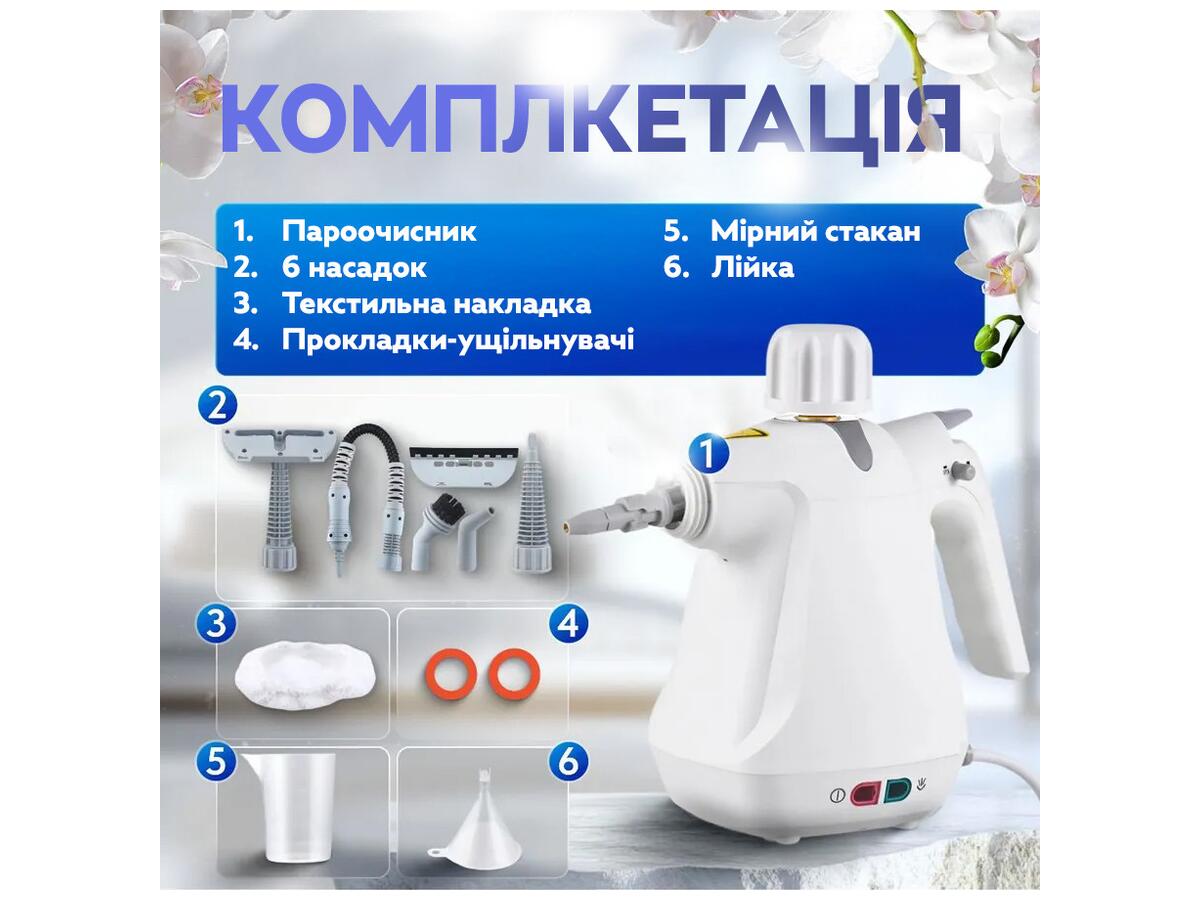 КОМПЛКЕТАЦІЯ

1. Пароочисник
2. 6 насадок
3. Текстильна накладка
4. Прокладки-ущільнувачі

5. Мірний стакан
6. Лійка

2

1

3

4

5

6