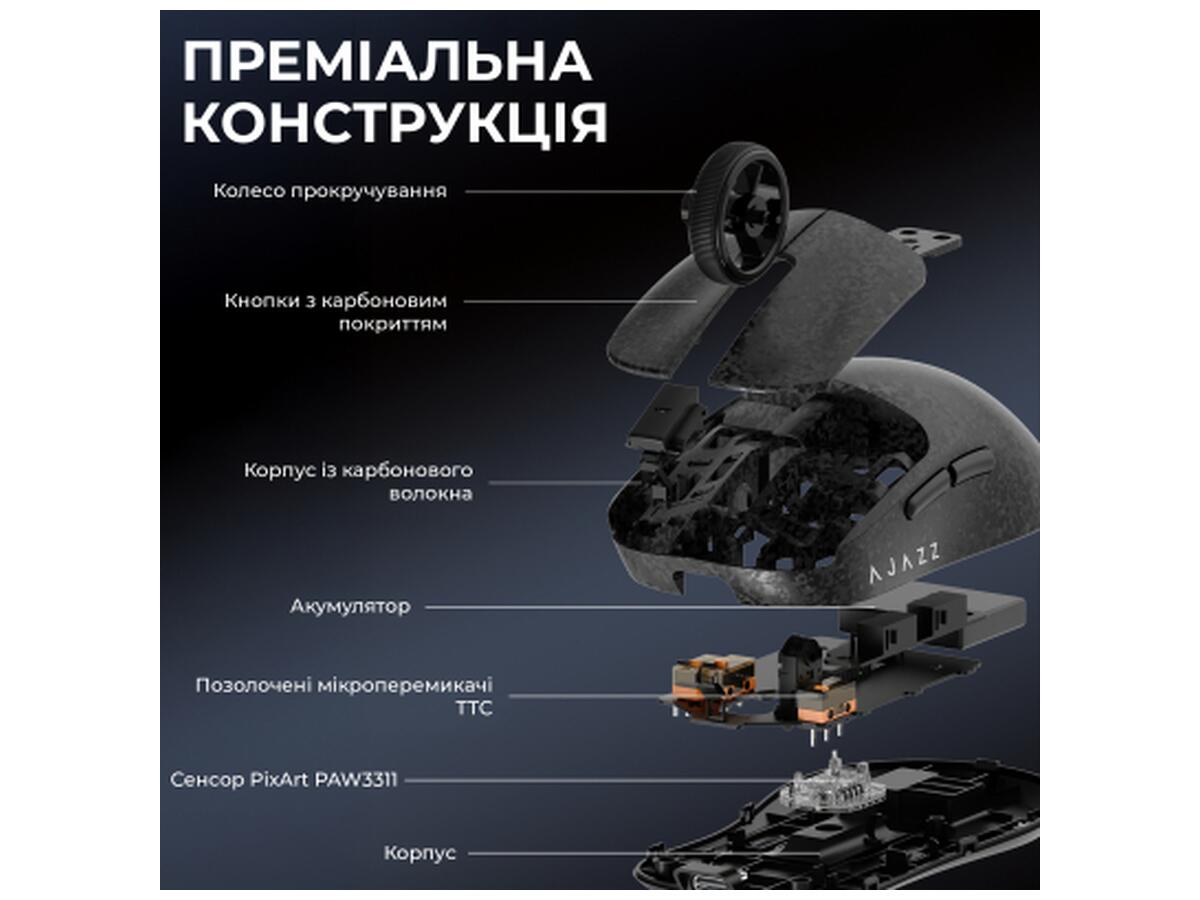 ПРЕМІАЛЬНА КОНСТРУКЦІЯ

Колесо прокручування

Кнопки з карбоновим покриттям

Корпус із карбонового волокна

AJAZZ

Акумулятор

Позолочені мікроперемикачі TTC

Сенсор PixArt PAW3311

Корпус