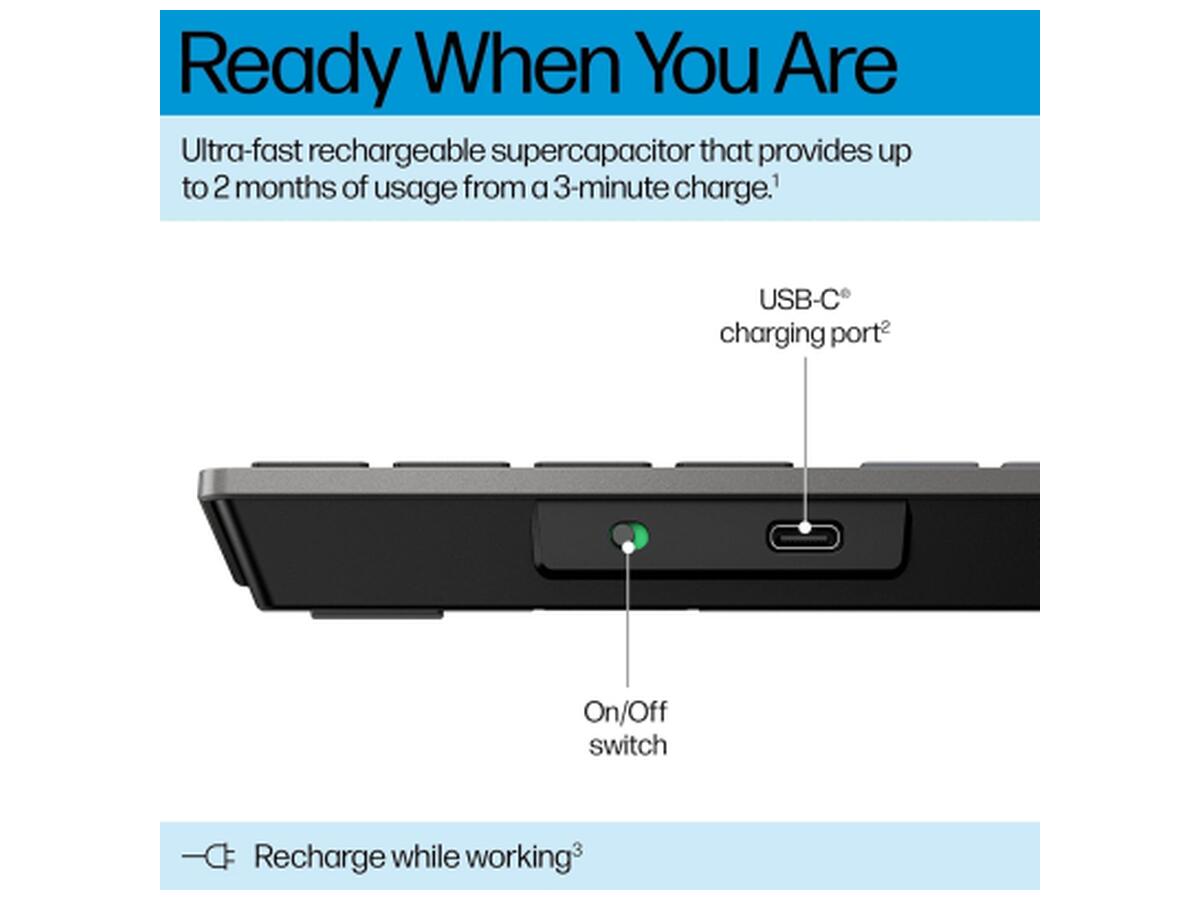 Ready When You Are

Ultra-fast rechargeable supercapacitor that provides up to 2 months of usage from a 3-minute charge.$^1$

USB-C® charging port$^2$

On/Off switch

Recharge while working$^3$