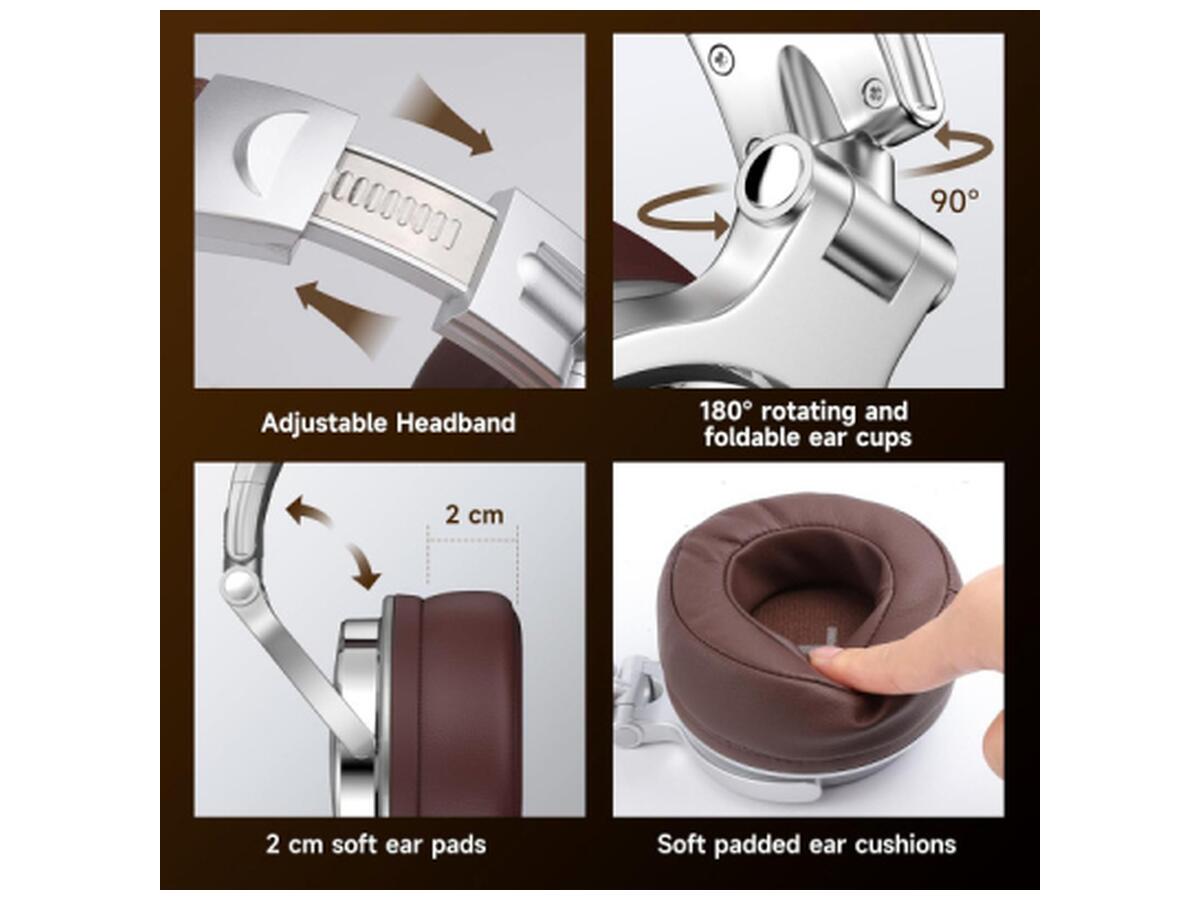 Adjustable Headband

90°

180° rotating and foldable ear cups

2 cm

2 cm soft ear pads

Soft padded ear cushions