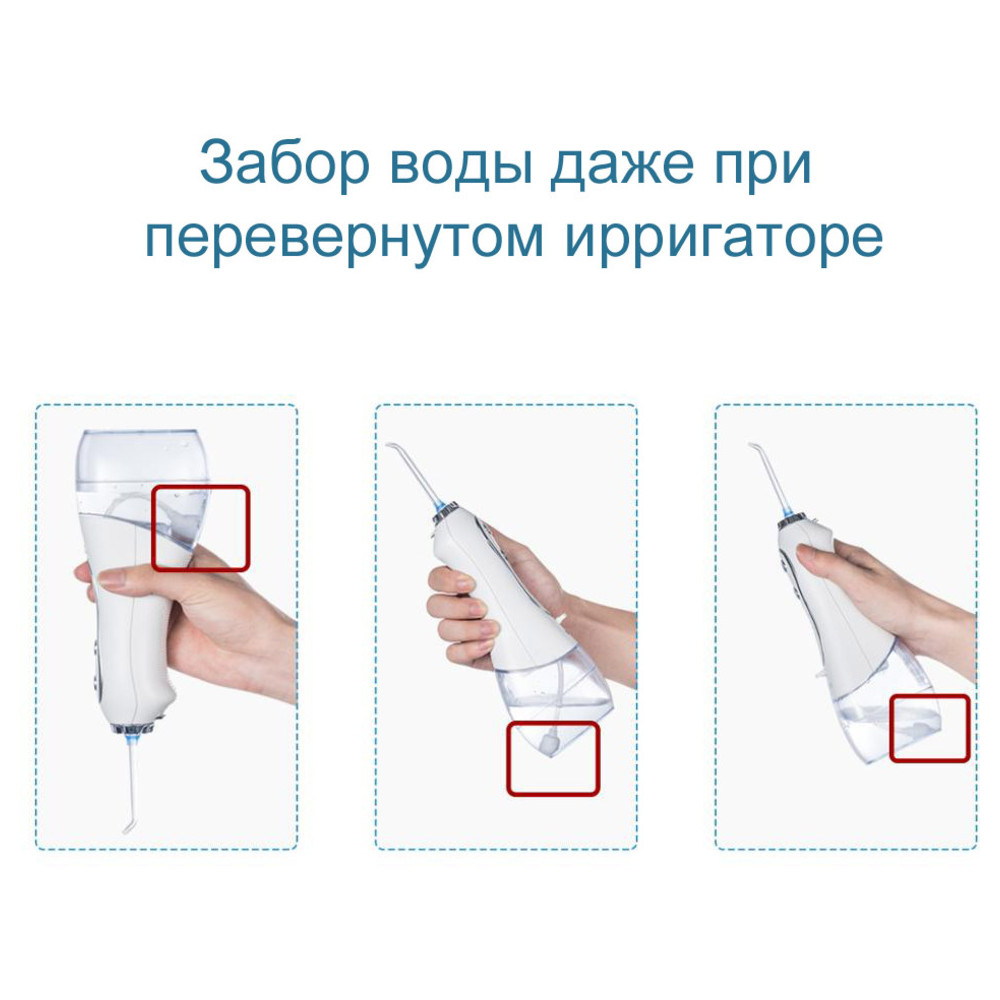 Забор воды даже при перевернутом ирригаторе