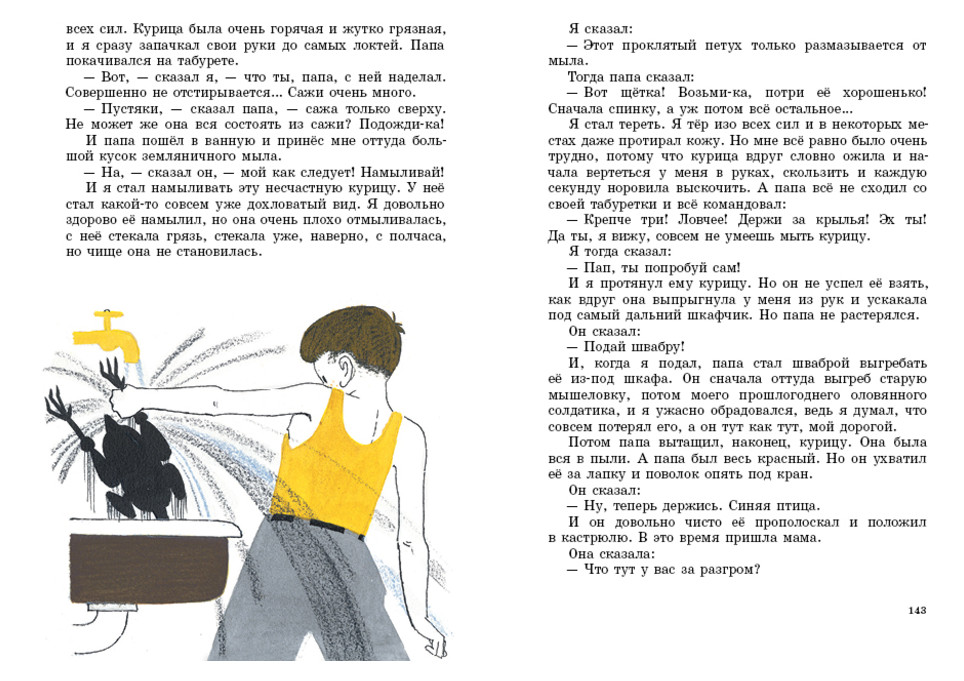 всех сил. Курица была очень горячая и жутко грязная, и я сразу запачкал свои руки до самых локтей. Папа покачивался на табурете.

— Вот, — сказал я, — что ты, папа, с ней наделал. Совершенно не отстирывается... Сажи очень много.

— Пустяки, — сказал папа, — сажа только сверху. Не может же она вся состоять из сажи? Подожди-ка!

И папа пошёл в ванную и принёс мне оттуда большой кусок земляничного мыла.

— На, — сказал он, — мой как следует! Намыливай!

И я стал намыливать эту несчастную курицу. У неё стал какой-то совсем уже дохловатый вид. Я довольно здорово её намылил, но она очень плохо отмыливалась, с неё стекала грязь, стекала уже, наверно, с полчаса, но чище она не становилась.

Я сказал:

— Этот проклятый петух только размазывается от мыла.

Тогда папа сказал:

— Вот щётка! Возьми-ка, потри её хорошенько! Сначала спинку, а уж потом всё остальное...

Я стал тереть. Я тёр изо всех сил и в некоторых местах даже протирал кожу. Но мне всё равно было очень трудно, потому что курица вдруг словно ожила и начала вертеться у меня в руках, скользить и каждую секунду норовила выскочить. А папа всё не сходил со своей табуретки и всё командовал:

— Крепче три! Ловчее! Держи за крылья! Эх ты! Да ты, я вижу, совсем не умеешь мыть курицу.

Я тогда сказал:

— Пап, ты попробуй сам!

И я протянул ему курицу. Но он не успел её взять, как вдруг она выпрыгнула у меня из рук и ускакала под самый дальний шкафчик. Но папа не растерялся.

Он сказал:

— Подай швабру!

И, когда я подал, папа стал шваброй выгребать её из-под шкафа. Он сначала оттуда выгреб старую мышеловку, потом моего прошлогоднего оловянного солдатика, и я ужасно обрадовался, ведь я думал, что совсем потерял его, а он тут как тут, мой дорогой.

Потом папа вытащил, наконец, курицу. Она была вся в пыли. А папа был весь красный. Но он ухватил её за лапку и поволок опять под кран.

Он сказал:

— Ну, теперь держись. Синяя птица.

И он довольно чисто её прополоскал и положил в кастрюлю. В это время пришла мама.

Она сказала:

— Что тут у вас за разгром?

143